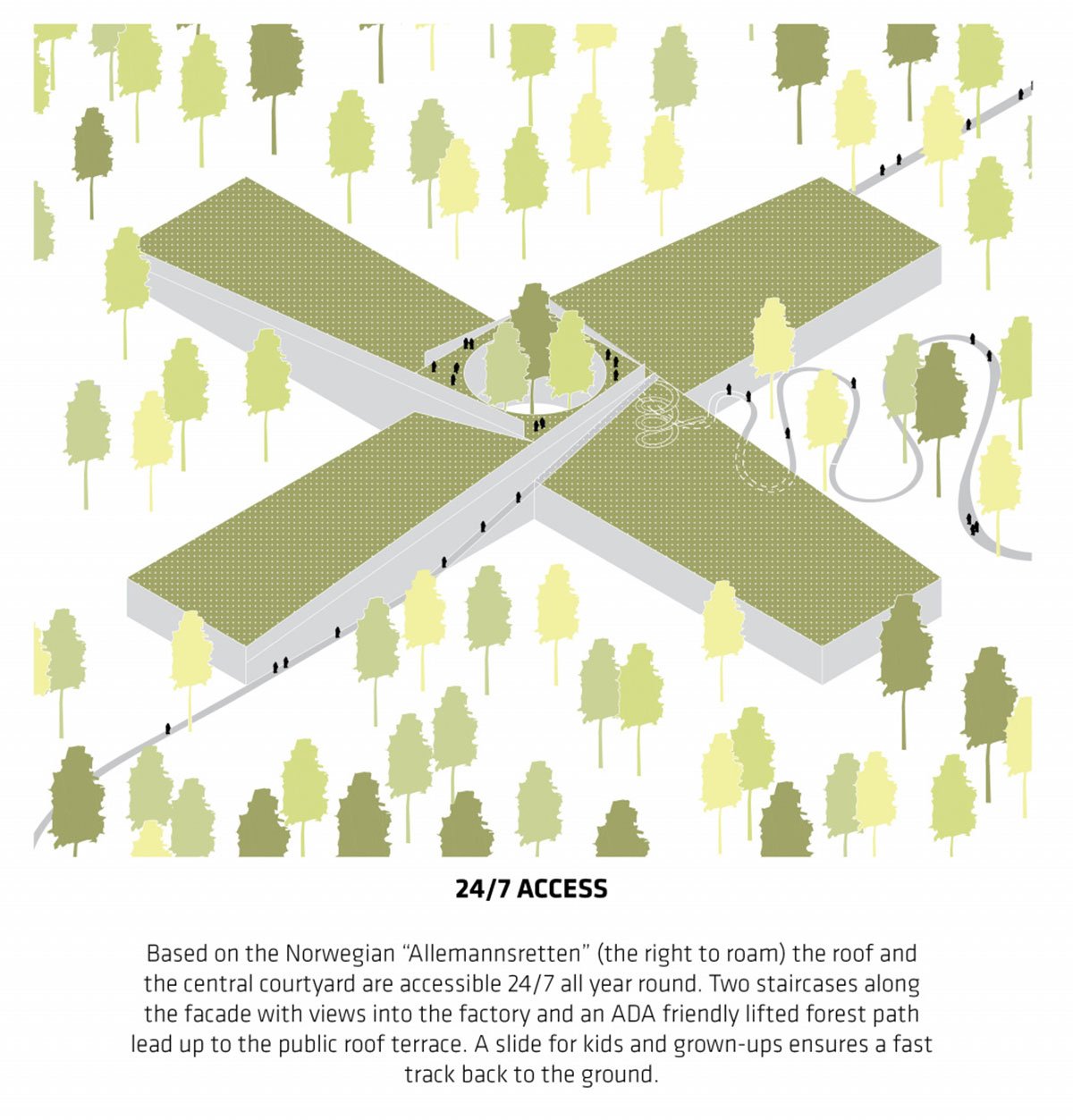 24/7 ACCESS

Based on the Norwegian “Allemannsretten” (the right to roam) the roof and the central courtyard are accessible 24/7 all year round. Two staircases along the facade with views into the factory and an ADA friendly lifted forest path lead up to the public roof terrace. A slide for kids and grown-ups ensures a fast track back to the ground.